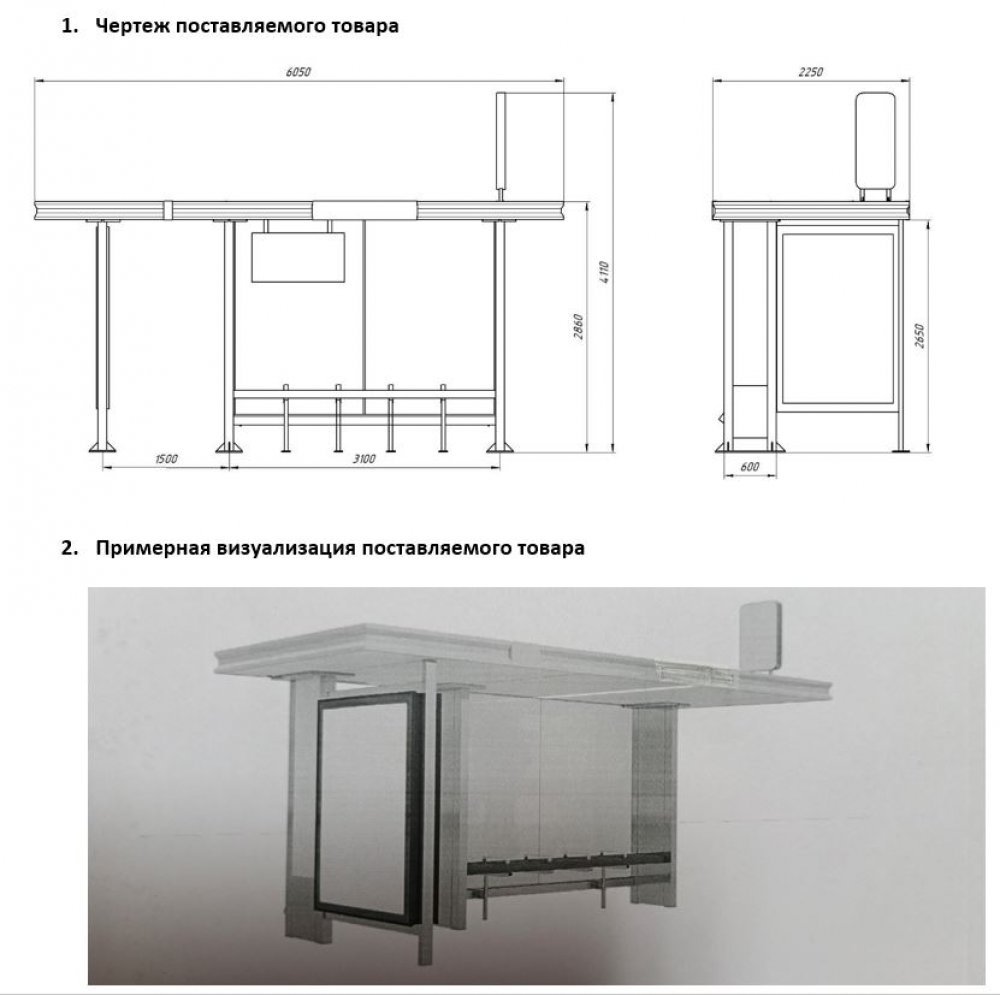 1. Чертеж поставляемого товара

6050

4110

2860

1500

3100

2250

2650

600

2. Примерная визуализация поставляемого товара